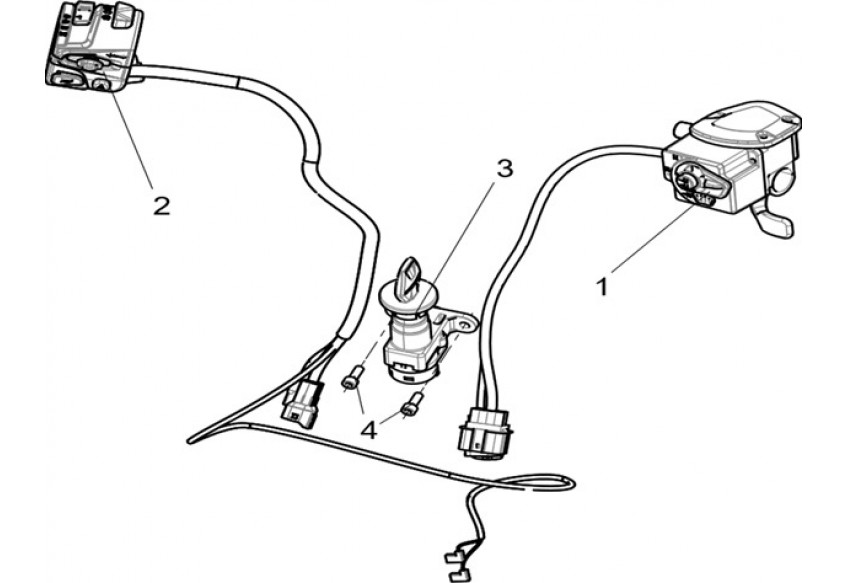 2
3
1
4